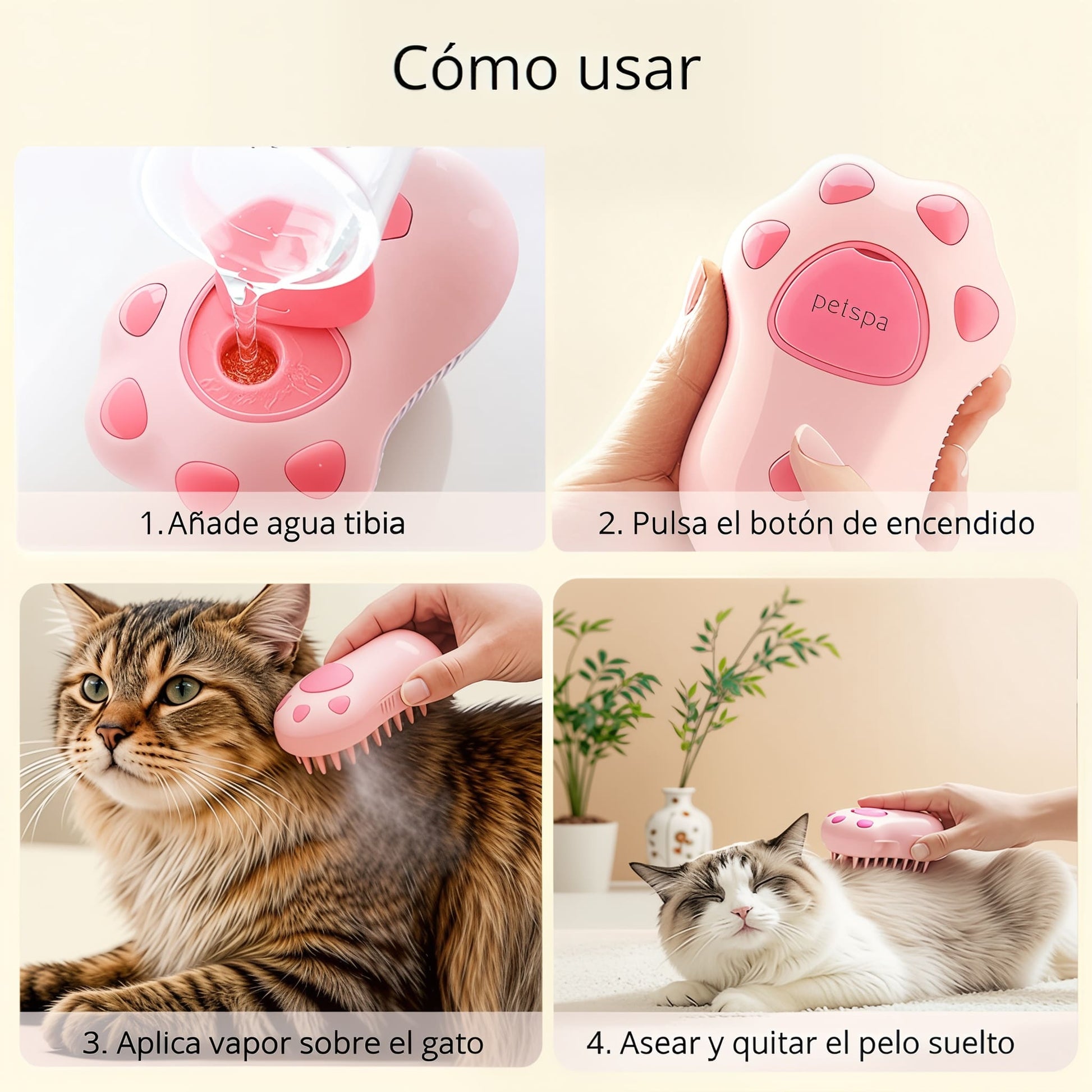 Cómo usar

1.Añade agua tibia

petspa

2. Pulsa el botón de encendido

3. Aplica vapor sobre el gato

4. Asear y quitar el pelo suelto