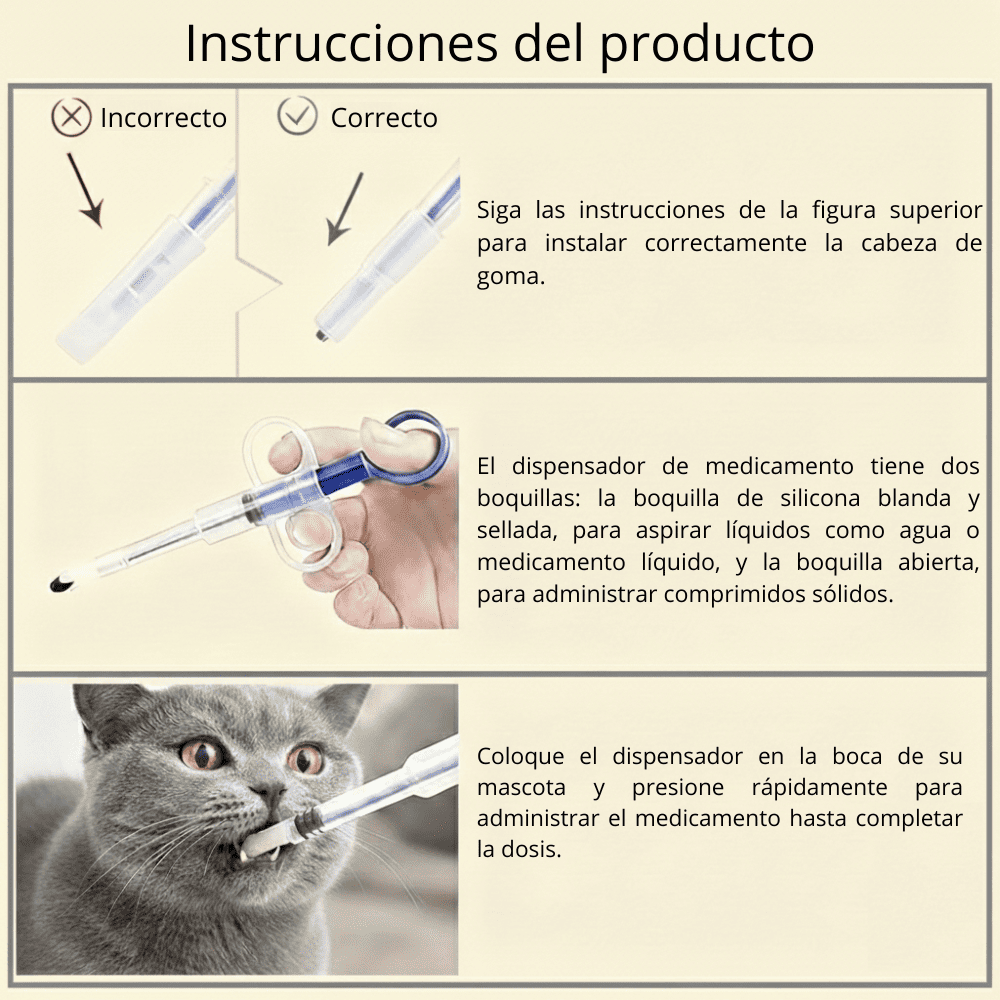 Instrucciones del producto

Incorrecto

Correcto

Siga las instrucciones de la figura superior para instalar correctamente la cabeza de goma.

El dispensador de medicamento tiene dos boquillas: la boquilla de silicona blanda y sellada, para aspirar líquidos como agua o medicamento líquido, y la boquilla abierta, para administrar comprimidos sólidos.

Coloque el dispensador en la boca de su mascota y presione rápidamente para administrar el medicamento hasta completar la dosis.