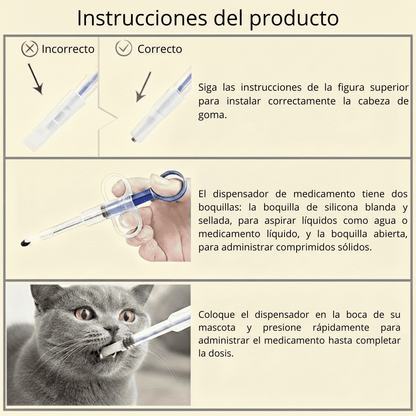 Instrucciones del producto

Incorrecto

Correcto

Siga las instrucciones de la figura superior para instalar correctamente la cabeza de goma.

El dispensador de medicamento tiene dos boquillas: la boquilla de silicona blanda y sellada, para aspirar líquidos como agua o medicamento líquido, y la boquilla abierta, para administrar comprimidos sólidos.

Coloque el dispensador en la boca de su mascota y presione rápidamente para administrar el medicamento hasta completar la dosis.