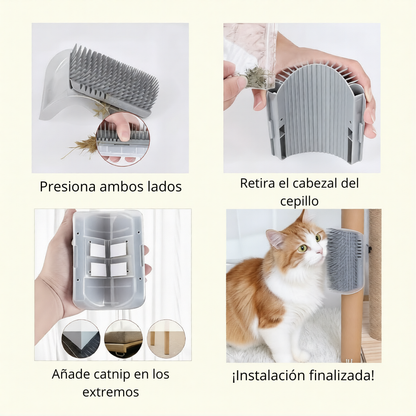 Presiona ambos lados

Retira el cabezal del cepillo

Añade catnip en los extremos

¡Instalación finalizada!