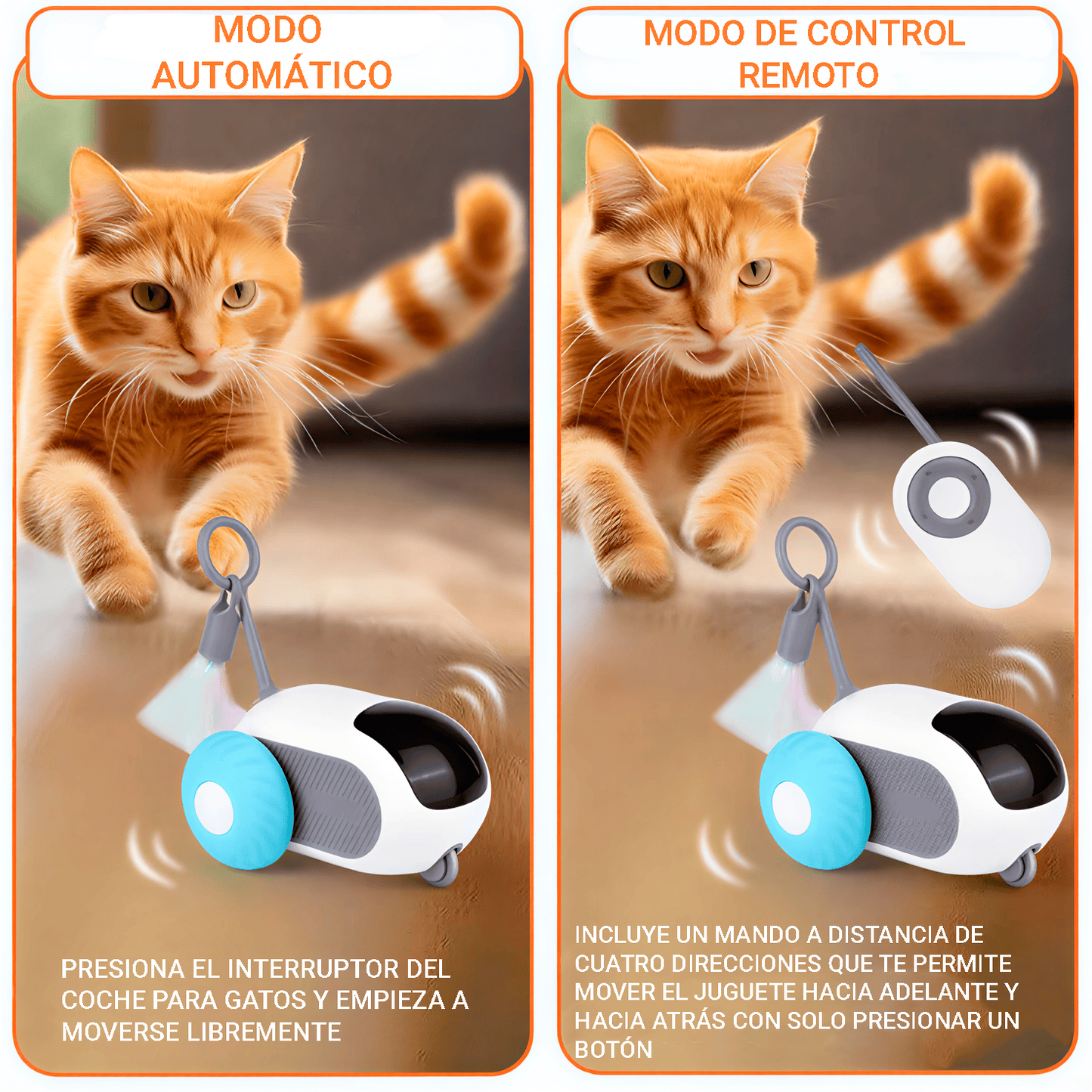 MODO AUTOMÁTICO

PRESIONA EL INTERRUPTOR DEL COCHE PARA GATOS Y EMPIEZA A MOVERSE LIBREMENTE

MODO DE CONTROL REMOTO

INCLUYE UN MANDO A DISTANCIA DE CUATRO DIRECCIONES QUE TE PERMITE MOVER EL JUGUETE HACIA ADELANTE Y HACIA ATRÁS CON SOLO PRESIONAR UN BOTÓN