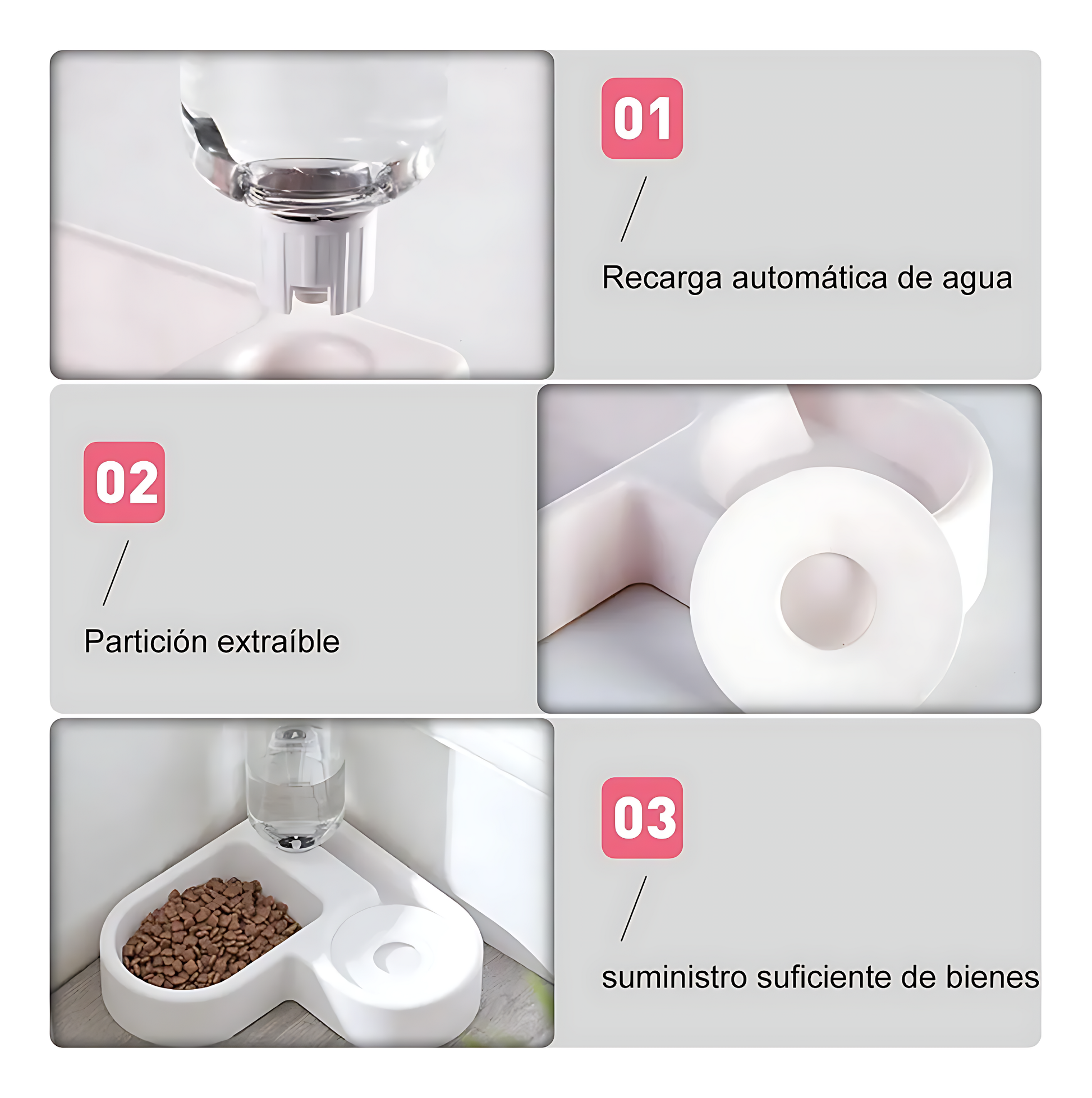 01

Recarga automática de agua

02

Partición extraíble

03

suministro suficiente de bienes