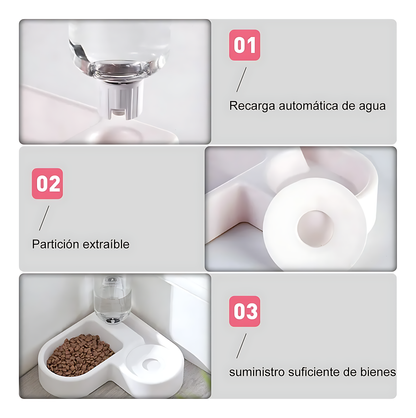 01

Recarga automática de agua

02

Partición extraíble

03

suministro suficiente de bienes