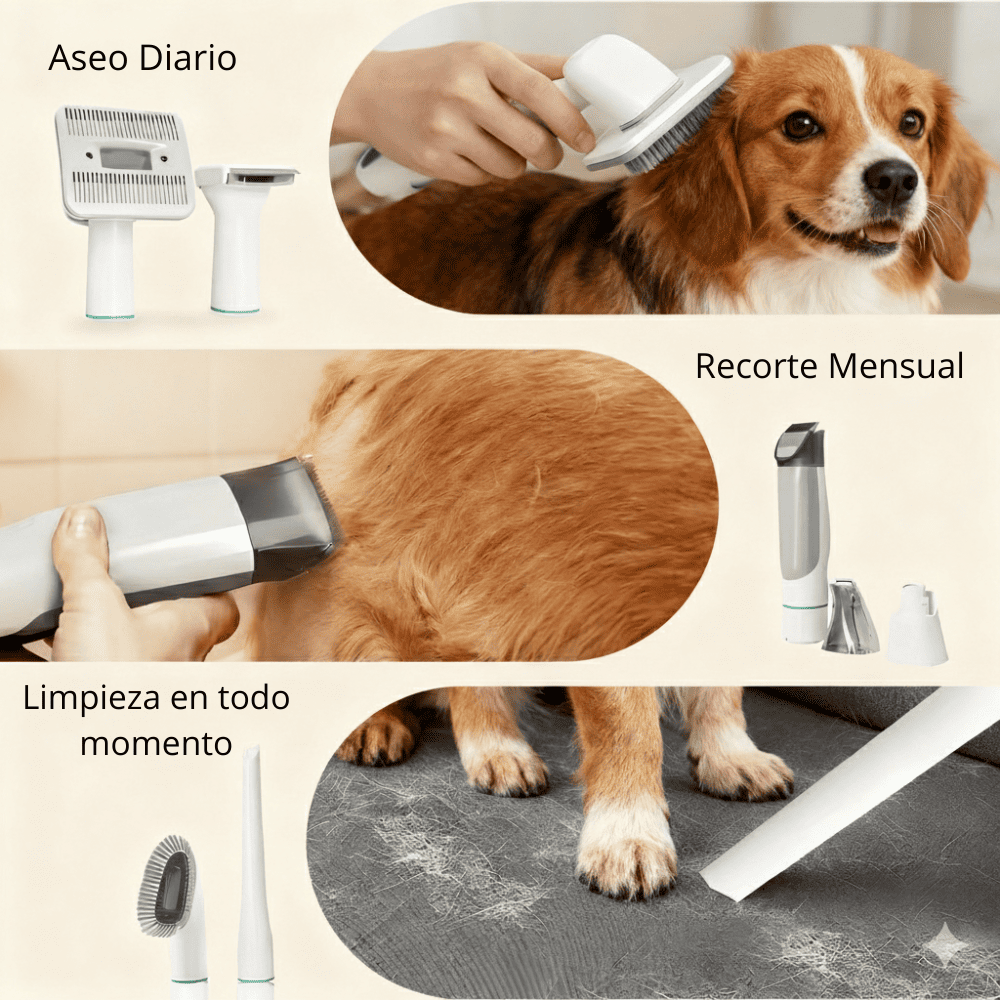 Aseo Diario

Recorte Mensual

Limpieza en todo momento