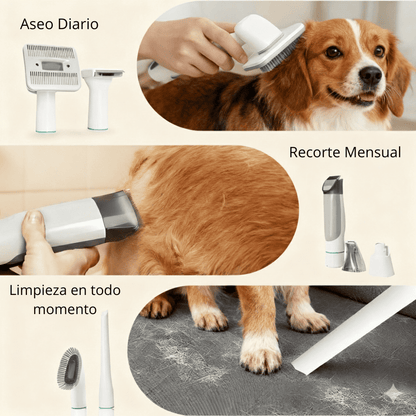 Aseo Diario

Recorte Mensual

Limpieza en todo momento