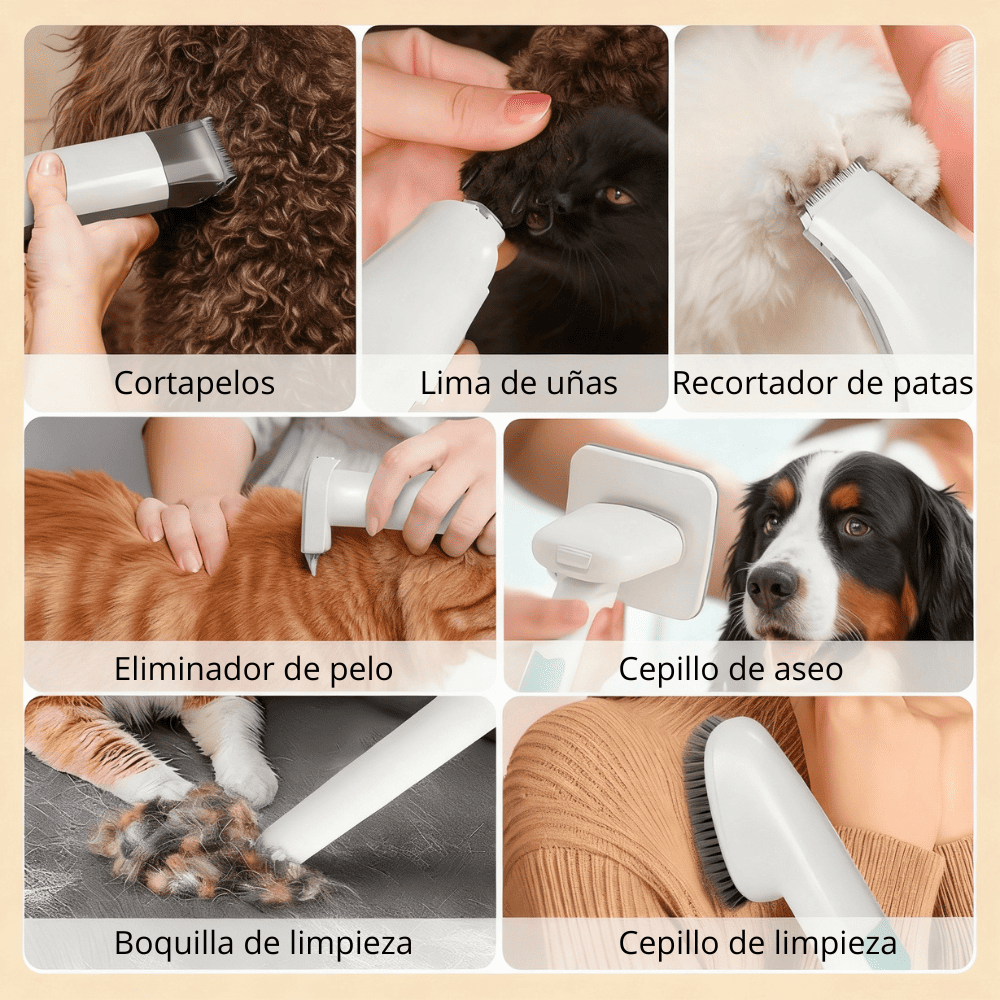 Cortapelos

Lima de uñas

Recortador de patas

Eliminador de pelo

Cepillo de aseo

Boquilla de limpieza

Cepillo de limpieza