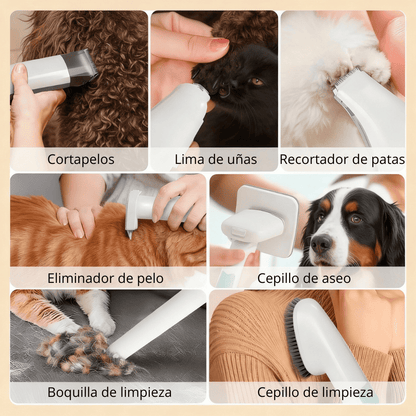 Cortapelos

Lima de uñas

Recortador de patas

Eliminador de pelo

Cepillo de aseo

Boquilla de limpieza

Cepillo de limpieza