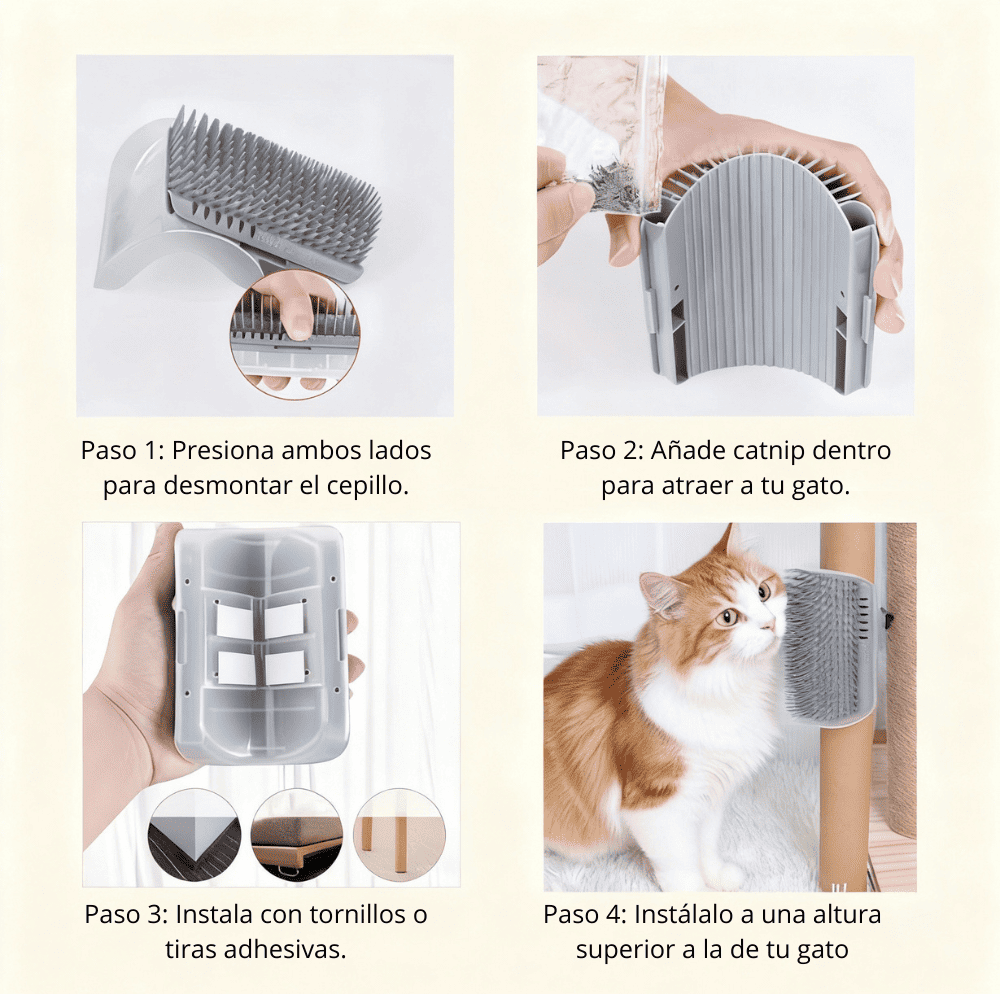 Paso 1: Presiona ambos lados para desmontar el cepillo.

Paso 2: Añade catnip dentro para atraer a tu gato.

Paso 3: Instala con tornillos o tiras adhesivas.

Paso 4: Instálalo a una altura superior a la de tu gato